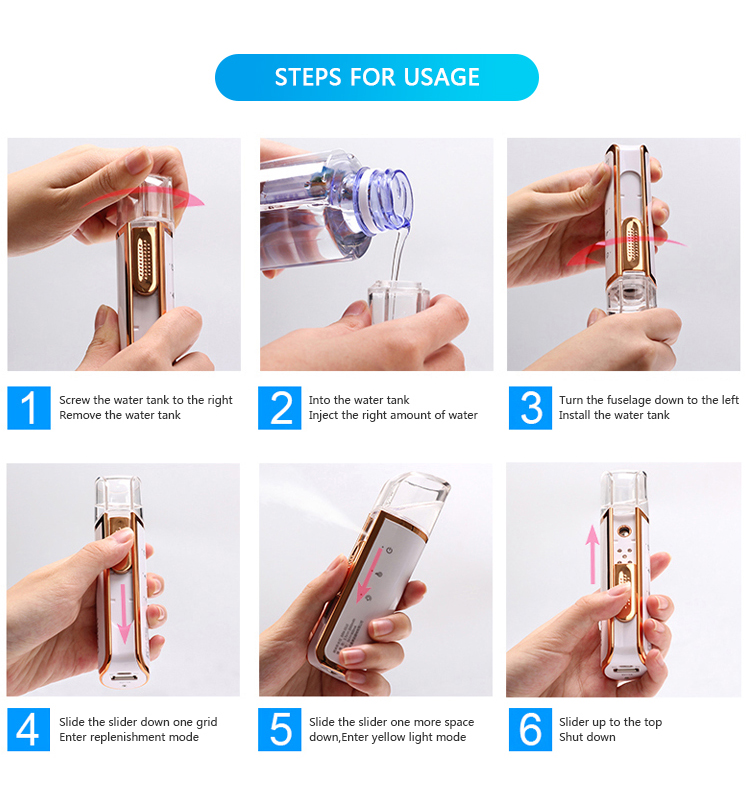 STEPS FOR USAGE

1 Screw the water tank to the right
Remove the water tank

2 Into the water tank
Inject the right amount of water

3 Turn the fuselage down to the left
Install the water tank

4 Slide the slider down one grid
Enter replenishment mode

5 Slide the slider one more space
down,Enter yellow light mode

6 Slider up to the top
Shut down